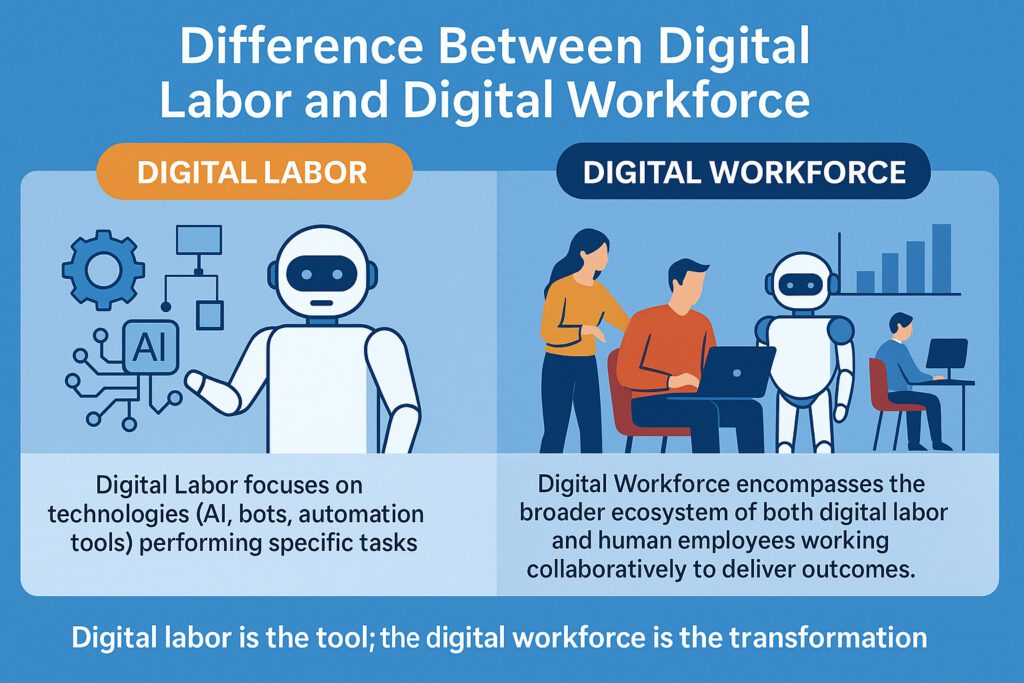 Difference Between Digital Labor and Digital Workforce

DIGITAL LABOR

AI

Digital Labor focuses on technologies (AI, bots, automation tools) performing specific tasks

DIGITAL WORKFORCE

Digital Workforce encompasses the broader ecosystem of both digital labor and human employees working collaboratively to deliver outcomes.

Digital labor is the tool; the digital workforce is the transformation